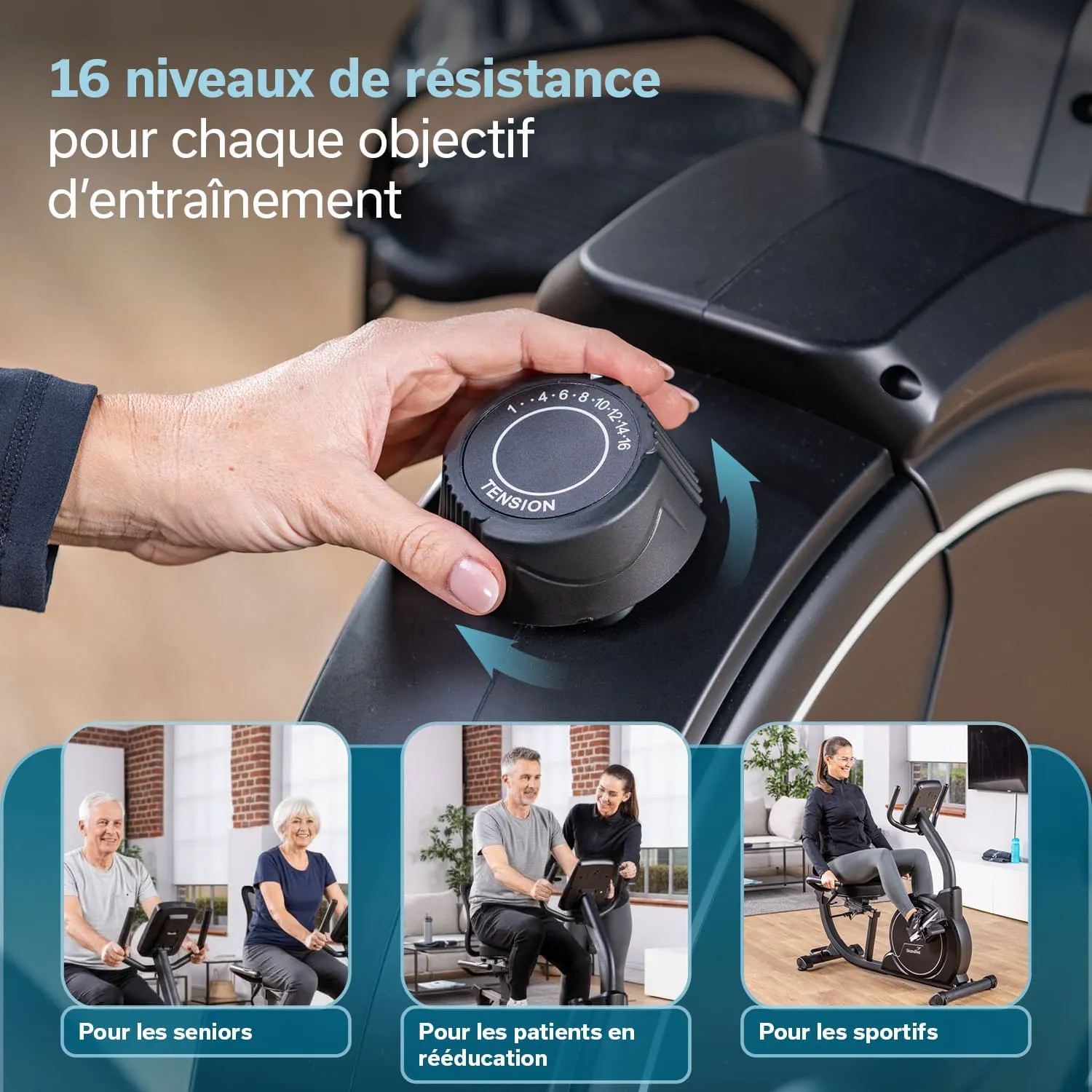 16 niveaux de résistance pour chaque objectif d'entraînement

1 · · 4 · 6 · 8 · 10 · 12 · 14 · 16
TENSION

Pour les seniors

Pour les patients en rééducation

Pour les sportifs