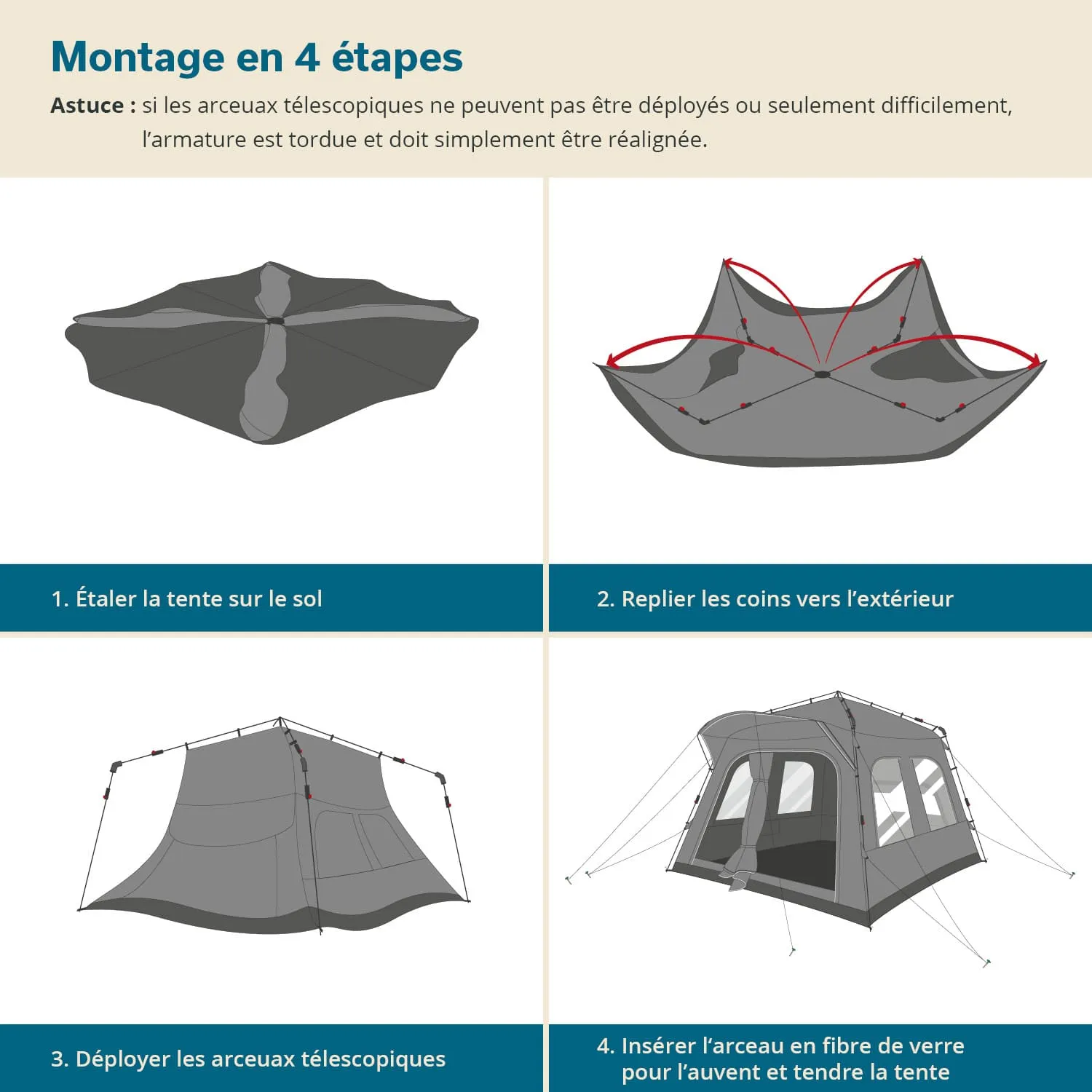 Montage en 4 étapes

Astuce : si les arceuax télescopiques ne peuvent pas être déployés ou seulement difficilement, l’armature est tordue et doit simplement être réalignée.

1. Étaler la tente sur le sol

2. Replier les coins vers l’extérieur

3. Déployer les arceuax télescopiques

4. Insérer l’arceau en fibre de verre pour l’auvent et tendre la tente